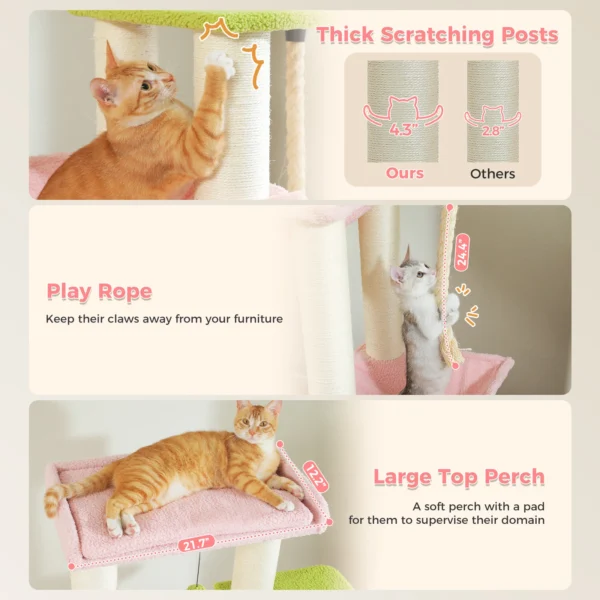 Thick Scratching Posts

4.3"

2.8"

Ours

Others

Play Rope

Keep their claws away from your furniture

24.4"

Large Top Perch

A soft perch with a pad for them to supervise their domain

12.2"

21.7"