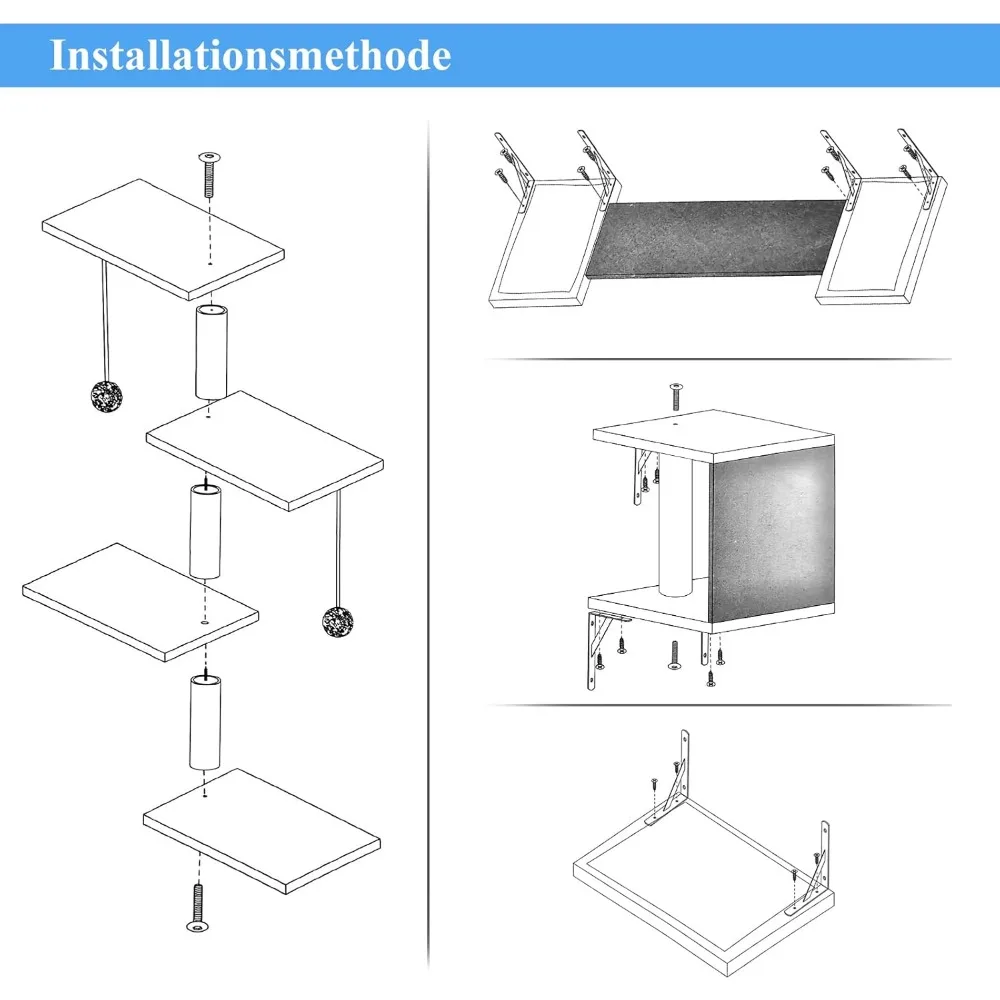 Installationsmethode