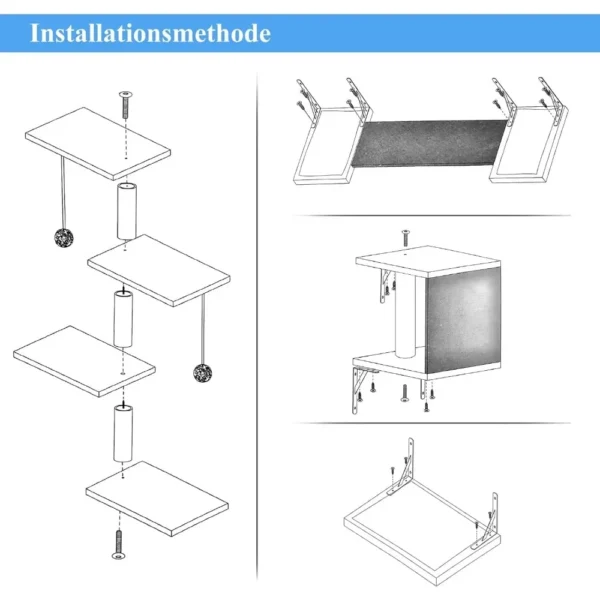 Installationsmethode